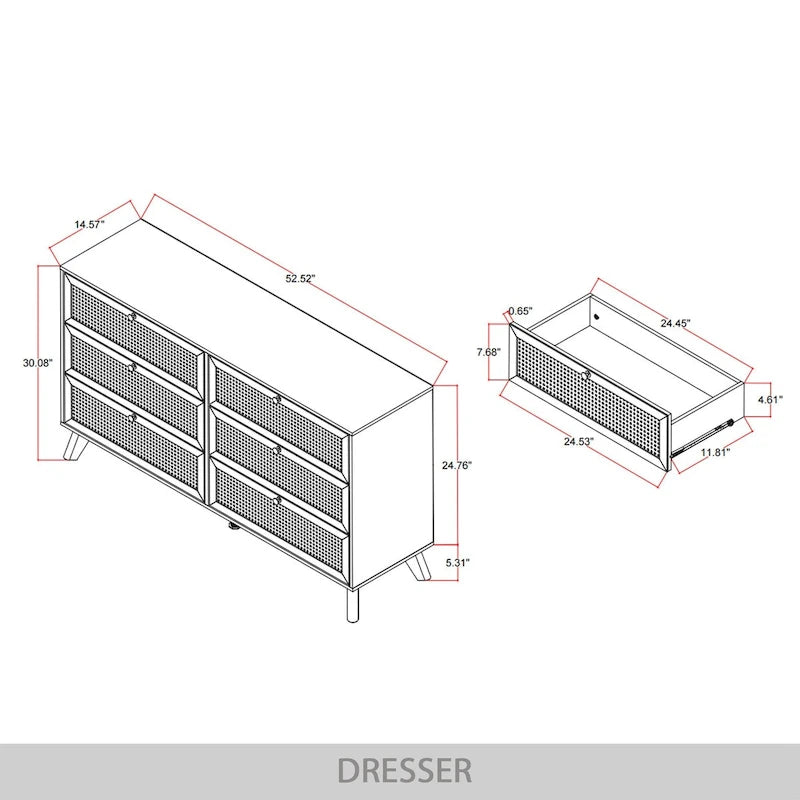 14.57"

52.52"

30.08"

24.76"

5.31"

0.65"

24.45"

7.68"

4.61"

24.53"

11.81"

DRESSER